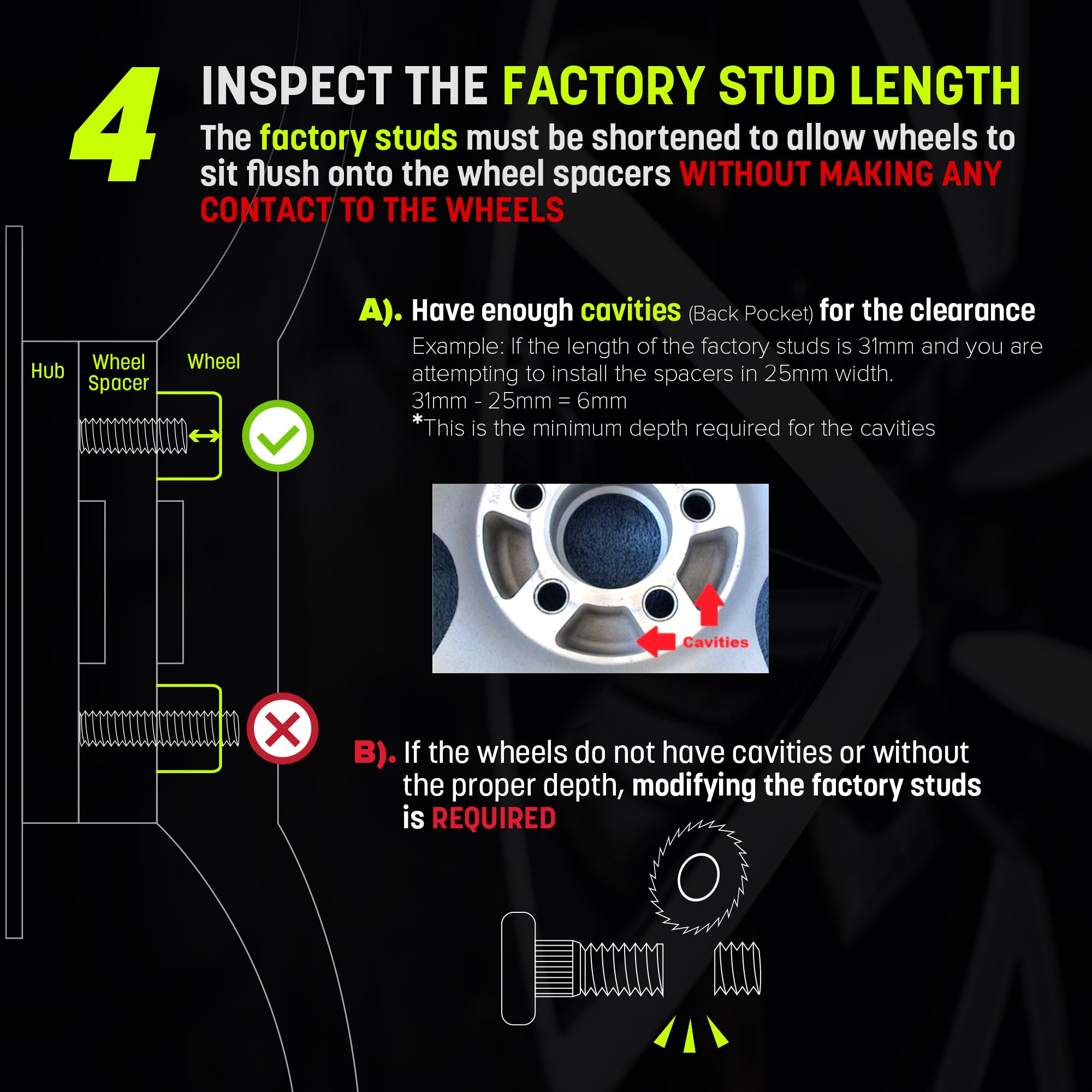 4

INSPECT THE FACTORY STUD LENGTH

The factory studs must be shortened to allow wheels to sit flush onto the wheel spacers WITHOUT MAKING ANY CONTACT TO THE WHEELS

Hub

Wheel Spacer

Wheel

A). Have enough cavities (Back Pocket) for the clearance

Example: If the length of the factory studs is 31mm and you are attempting to install the spacers in 25mm width.
31mm - 25mm = 6mm
*This is the minimum depth required for the cavities

Cavities

B). If the wheels do not have cavities or without the proper depth, modifying the factory studs is REQUIRED